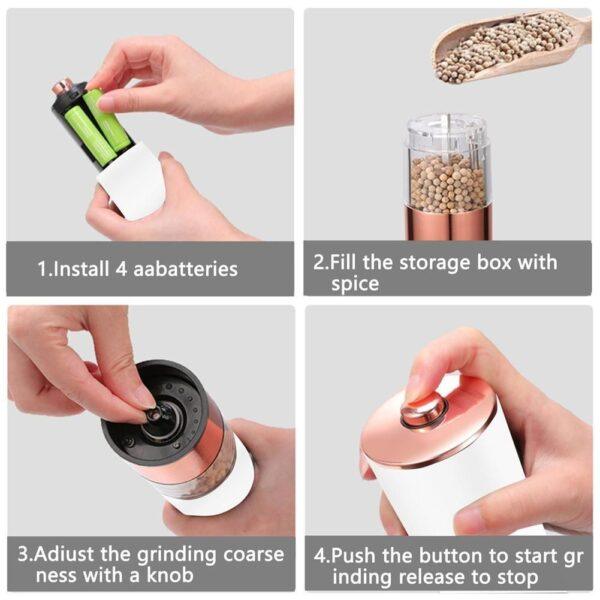 1.Install 4 aabatteries

2.Fill the storage box with spice

3.Adiust the grinding coarse ness with a knob

4.Push the button to start gr inding release to stop